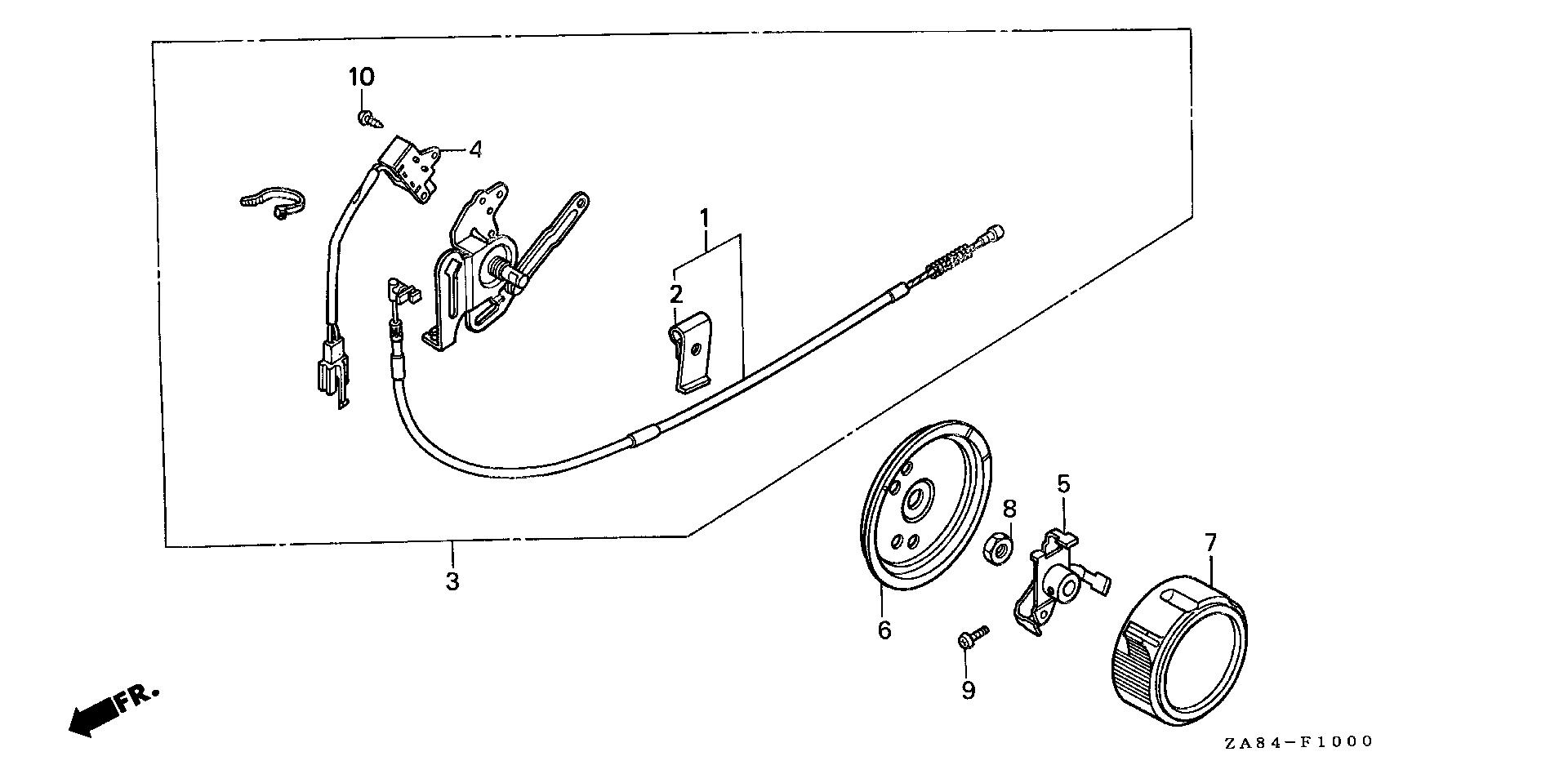 10
4
1
2
3
5
8
6
7
9
FR.
ZA84-F1000